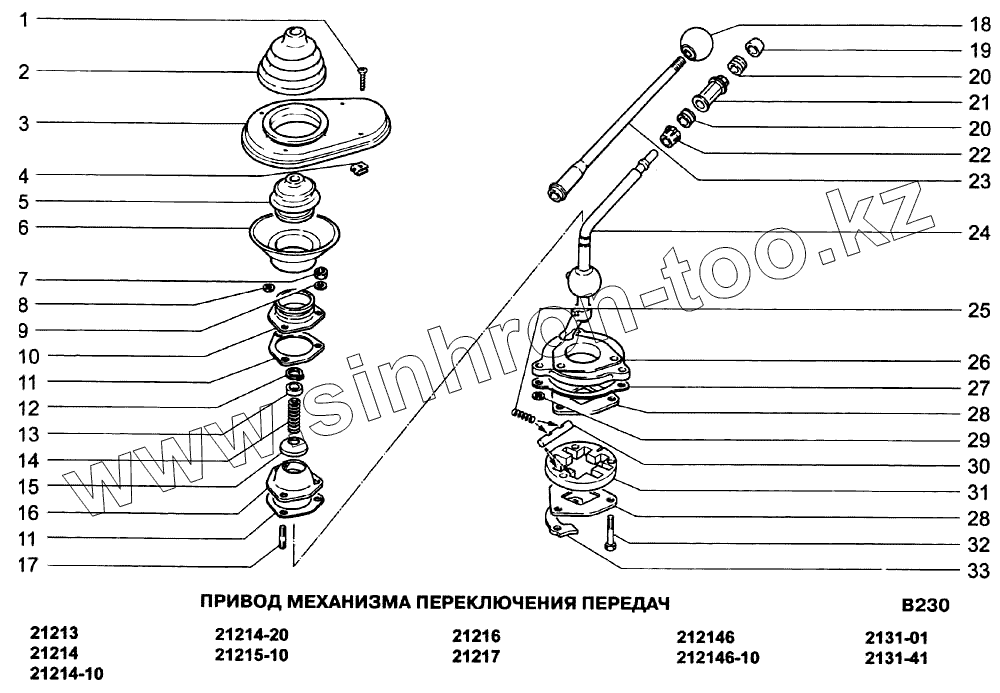 1
2
3
4
5
6
7
8
9
10
11
12
13
14
15
16
11
17

18
19
20
21
20
22
23
24
25
26
27
28
29
30
31
28
32
33

www.sinhron-too.kz

ПРИВОД МЕХАНИЗМА ПЕРЕКЛЮЧЕНИЯ ПЕРЕДАЧ

B230

21213
21214
21214-10

21214-20
21215-10

21216
21217

212146
212146-10

2131-01
2131-41